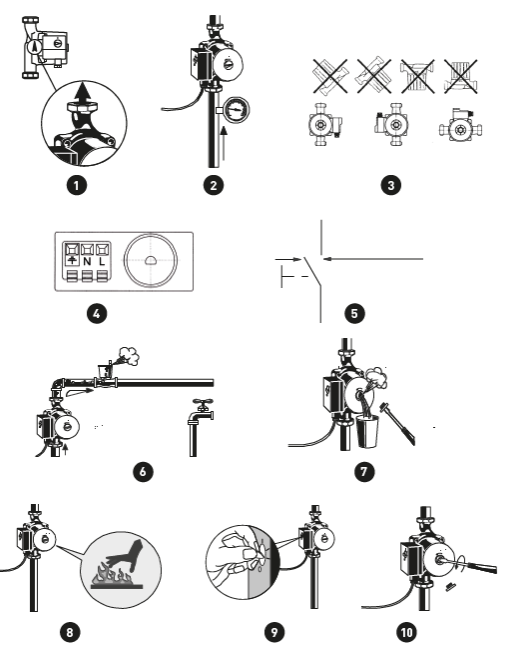 1

2

3

N L

4

5

6

7

8

9

10