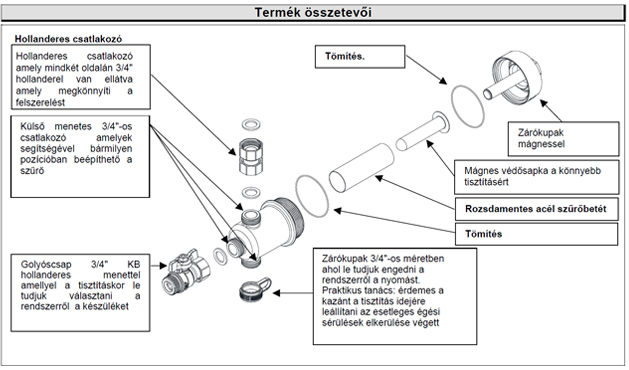 Termék összetevői

Hollanderes csatlakozó

Hollanderes csatlakozó amely mindkét oldalán 3/4" hollanderel van ellátva amely megkönnyíti a felszerelést

Külső menetes 3/4"-os csatlakozó amelyek segítségével bármilyen pozícióban beépíthető a szűrő

Golyóscsap 3/4" KB hollanderes menettel amellyel a tisztításkor le tudjuk választani a rendszerről a készüléket

Tömítés.

Zárókupak mágnessel

Mágnes védősapka a könnyebb tisztításért

Rozsdamentes acél szűrőbetét

Tömítés

Zárókupak 3/4"-os méretben ahol le tudjuk engedni a rendszerről a nyomást. Praktikus tanács: érdemes a kazánt a tisztítás idejére leállítani az esetleges égési sérülések elkerülése végett